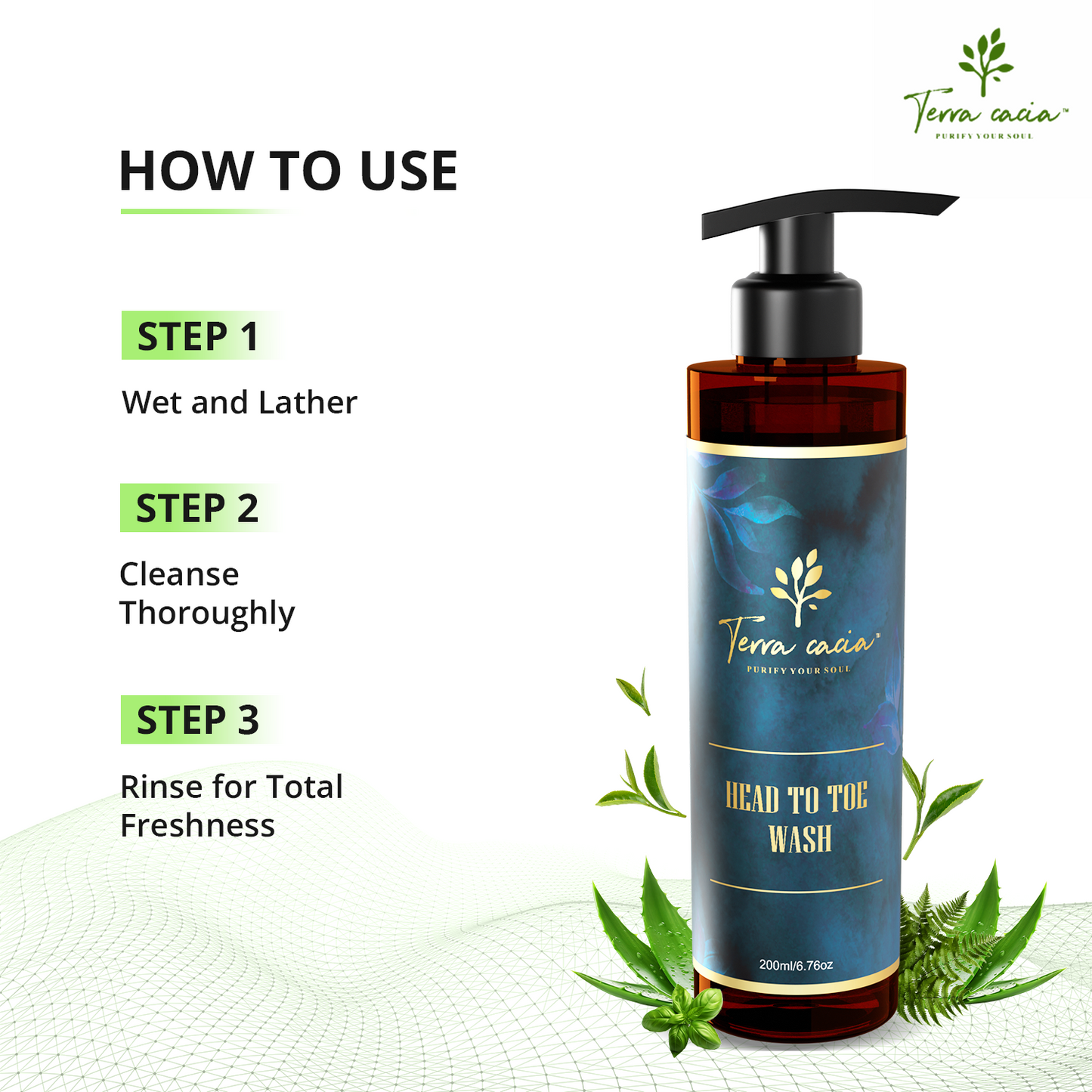 Terra cacia™
PURIFY YOUR SOUL

HOW TO USE

STEP 1

Wet and Lather

STEP 2

Cleanse Thoroughly

STEP 3

Rinse for Total Freshness

Terra cacia™
PURIFY YOUR SOUL

HEAD TO TOE WASH

200ml/6.76oz