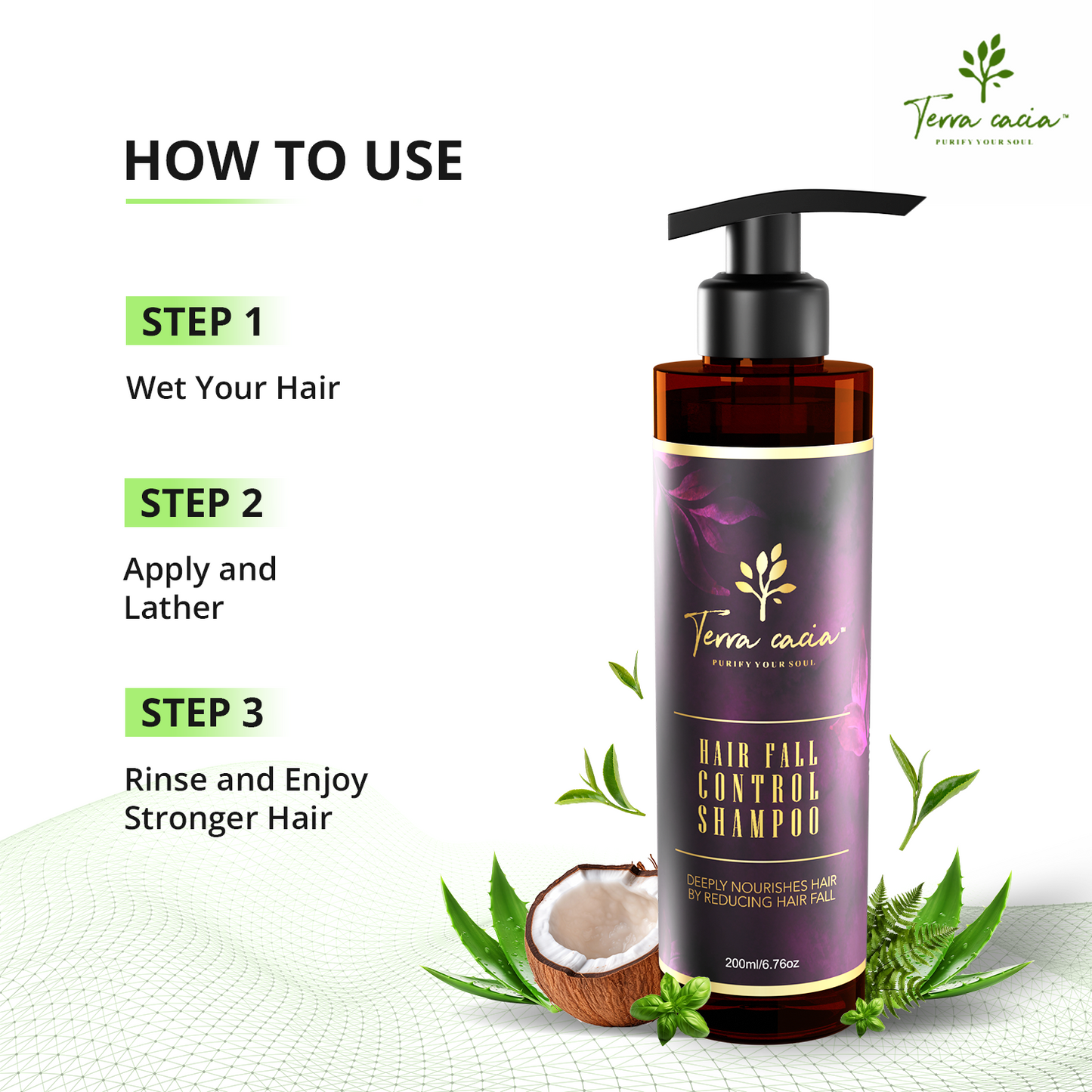 Terra cacia™
PURIFY YOUR SOUL

HOW TO USE

STEP 1

Wet Your Hair

STEP 2

Apply and Lather

STEP 3

Rinse and Enjoy Stronger Hair

Terra cacia™
PURIFY YOUR SOUL

HAIR FALL CONTROL SHAMPOO

DEEPLY NOURISHES HAIR BY REDUCING HAIR FALL

200ml/6.76oz